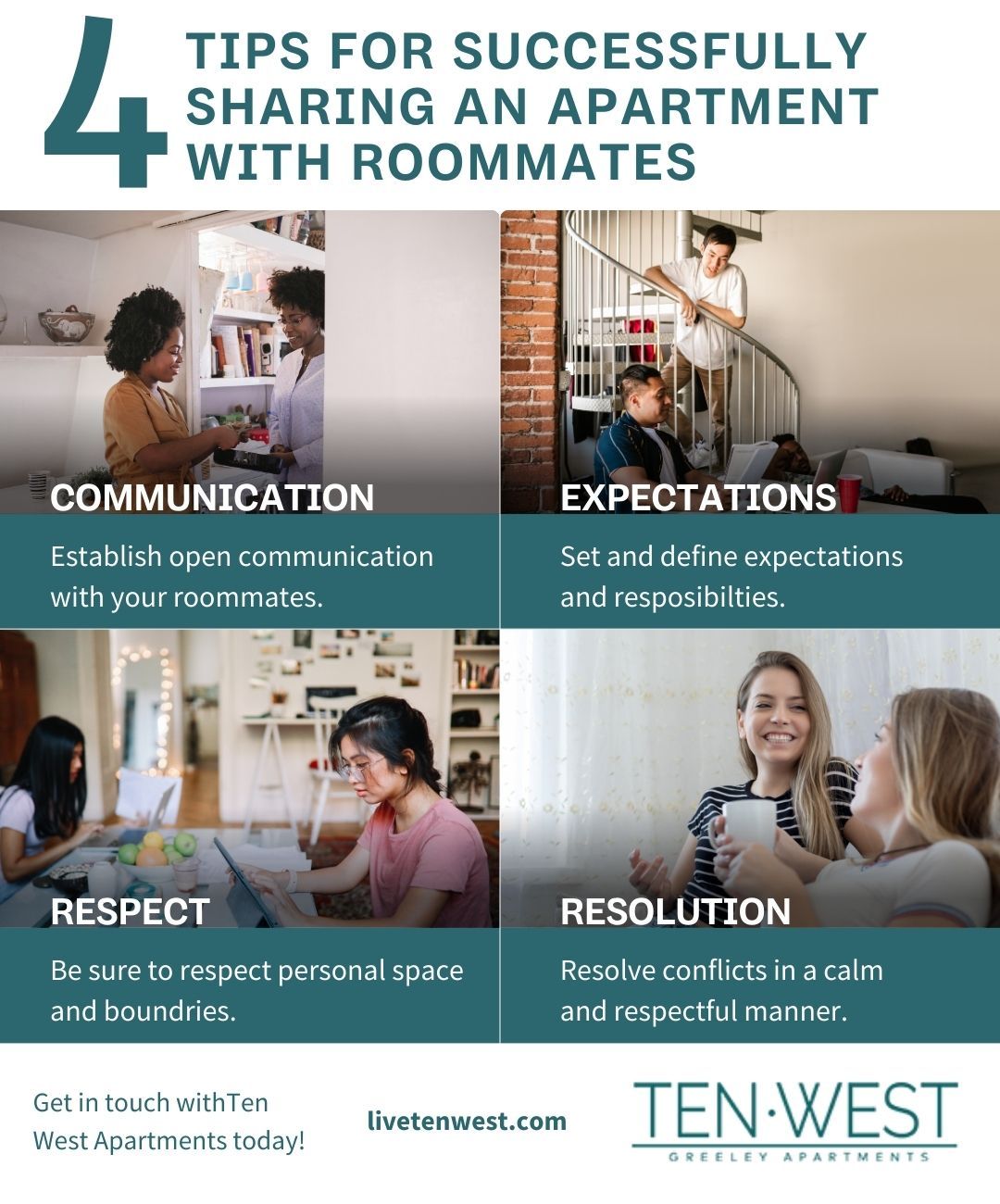 4 TIPS FOR SUCCESSFULLY SHARING AN APARTMENT WITH ROOMMATES

COMMUNICATION

Establish open communication with your roommates.

EXPECTATIONS

Set and define expectations and resposibilties.

RESPECT

Be sure to respect personal space and boundries.

RESOLUTION

Resolve conflicts in a calm and respectful manner.

Get in touch withTen West Apartments today!

livetenwest.com

TEN·WEST
GREELEY APARTMENTS